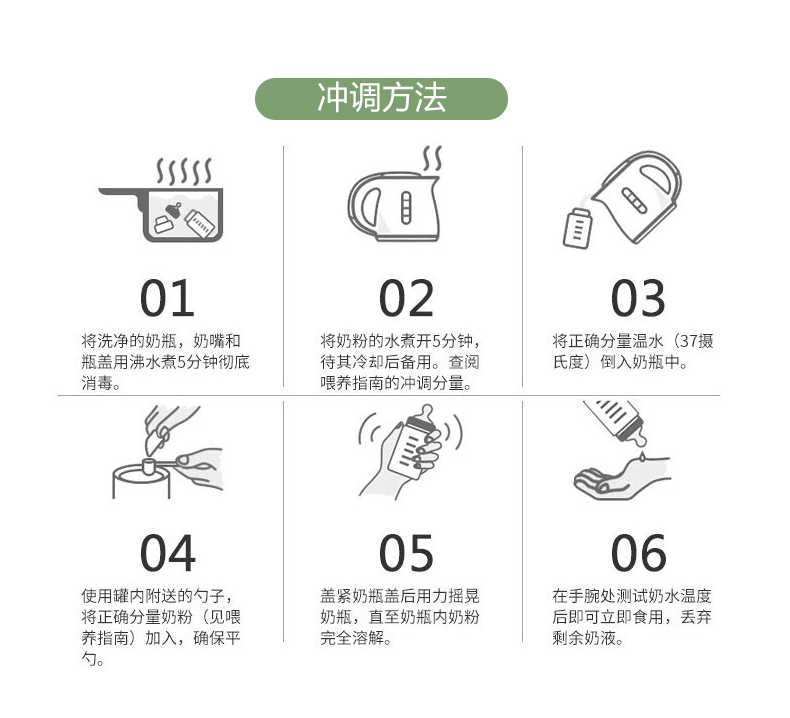 冲调方法

01
将洗净的奶瓶，奶嘴和瓶盖用沸水煮5分钟彻底消毒。

02
将奶粉的水煮开5分钟，待其冷却后备用。查阅喂养指南的冲调分量。

03
将正确分量温水（37摄氏度）倒入奶瓶中。

04
使用罐内附送的勺子，将正确分量奶粉（见喂养指南）加入，确保平勺。

05
盖紧奶瓶盖后用力摇晃奶瓶，直至奶瓶内奶粉完全溶解。

06
在手腕处测试奶水温度后即可立即食用，丢弃剩余奶液。