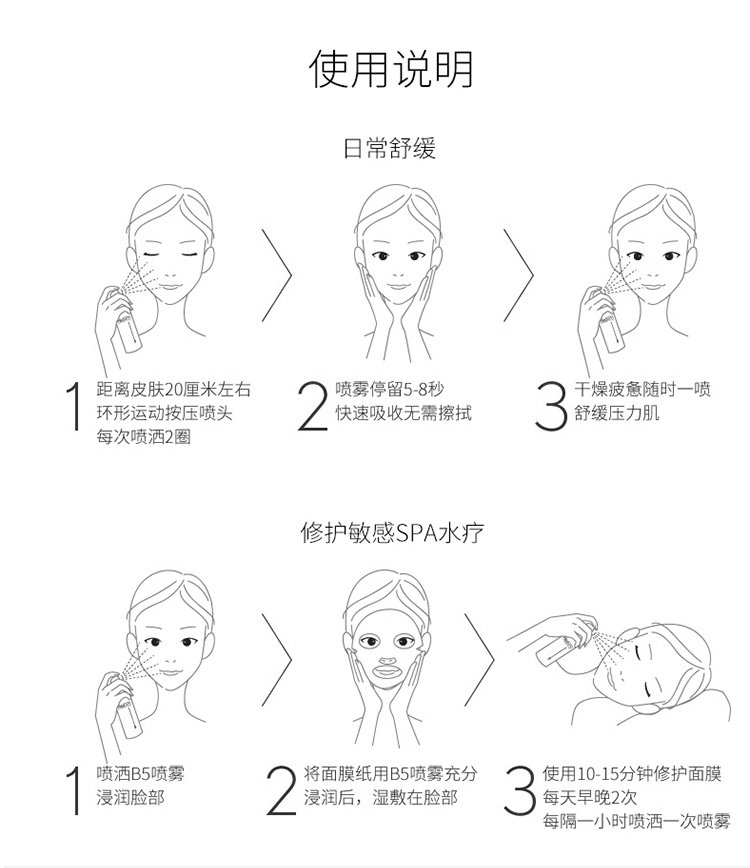 使用说明

日常舒缓

1 距离皮肤20厘米左右
环形运动按压喷头
每次喷洒2圈

2 喷雾停留5-8秒
快速吸收无需擦拭

3 干燥疲惫随时一喷
舒缓压力肌

修护敏感SPA水疗

1 喷洒B5喷雾
浸润脸部

2 将面膜纸用B5喷雾充分
浸润后，湿敷在脸部

3 使用10-15分钟修护面膜
每天早晚2次
每隔一小时喷洒一次喷雾