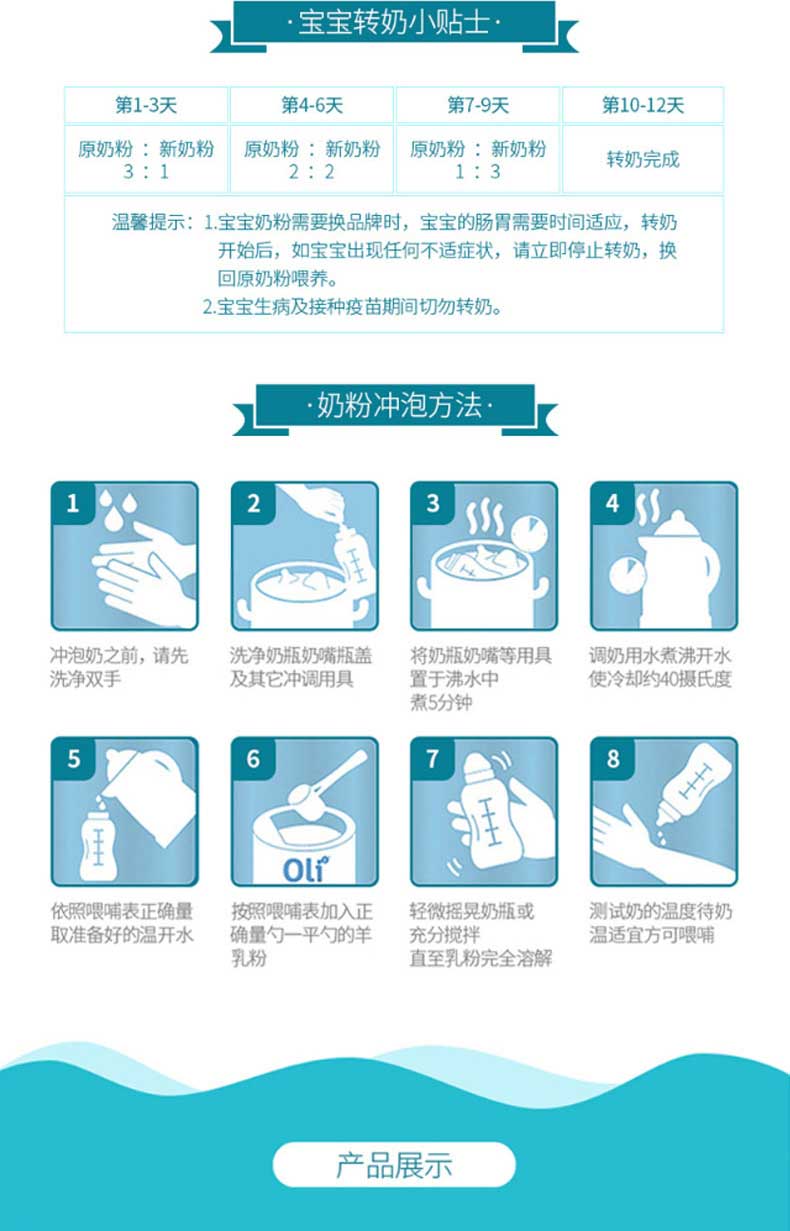 ·宝宝转奶小贴士·

| 第1-3天 | 第4-6天 | 第7-9天 | 第10-12天 |
|---|---|---|---|
| 原奶粉 ： 新奶粉 3 ： 1 | 原奶粉 ： 新奶粉 2 ： 2 | 原奶粉 ： 新奶粉 1 ： 3 | 转奶完成 |

温馨提示：1.宝宝奶粉需要换品牌时，宝宝的肠胃需要时间适应，转奶开始后，如宝宝出现任何不适症状，请立即停止转奶，换回原奶粉喂养。
2.宝宝生病及接种疫苗期间切勿转奶。

·奶粉冲泡方法·

1
冲泡奶之前，请先洗净双手

2
洗净奶瓶奶嘴瓶盖及其它冲调用具

3
将奶瓶奶嘴等用具置于沸水中煮5分钟

4
调奶用水煮沸开水使冷却约40摄氏度

5
依照喂哺表正确量取准备好的温开水

6
Oli
按照喂哺表加入正确量勺一平勺的羊乳粉

7
轻微摇晃奶瓶或充分搅拌直至乳粉完全溶解

8
测试奶的温度待奶温适宜方可喂哺

产品展示