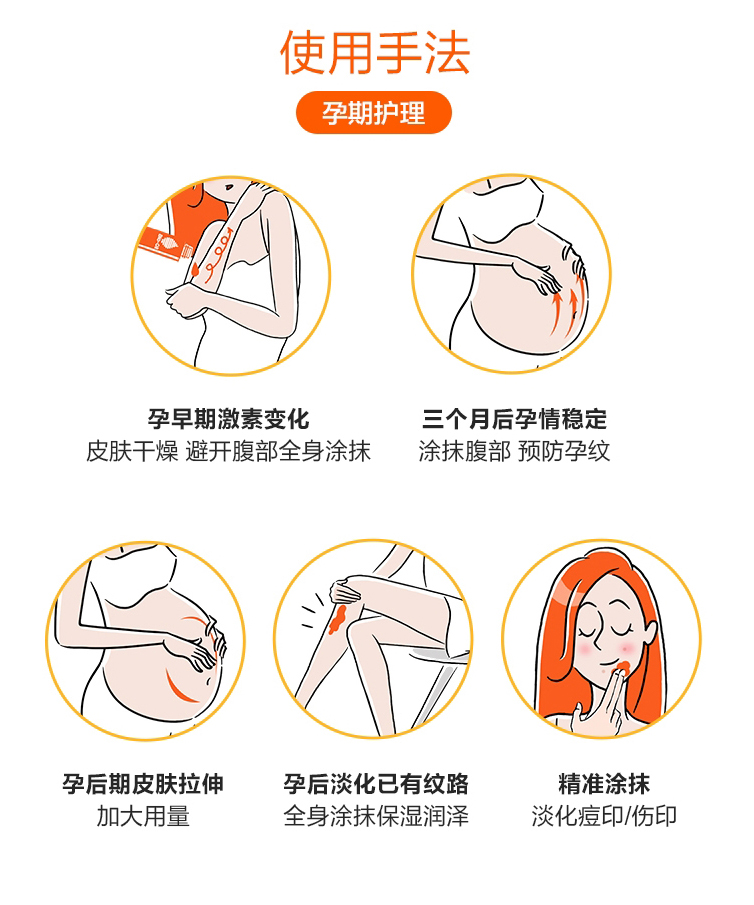 使用手法

孕期护理

孕早期激素变化
皮肤干燥 避开腹部全身涂抹

三个月后孕情稳定
涂抹腹部 预防孕纹

孕后期皮肤拉伸
加大用量

孕后淡化已有纹路
全身涂抹保湿润泽

精准涂抹
淡化痘印/伤印