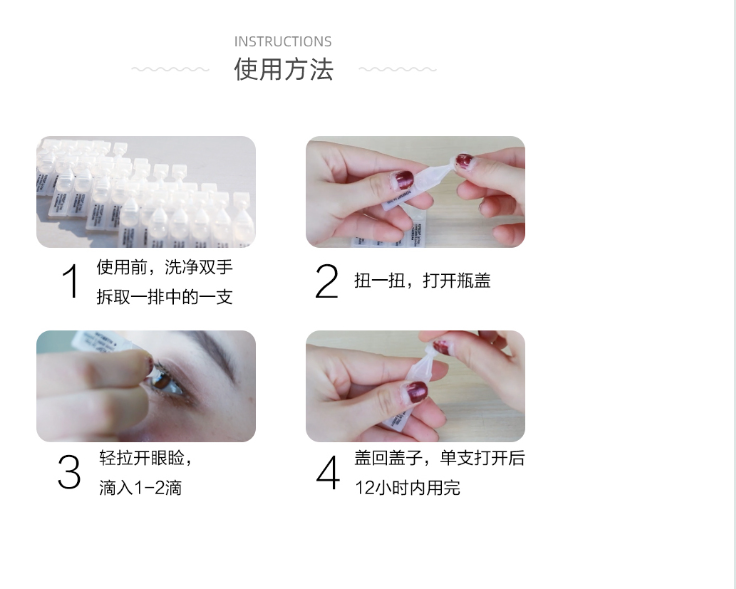 INSTRUCTIONS
使用方法

1 使用前，洗净双手
拆取一排中的一支

2 扭一扭，打开瓶盖

3 轻拉开眼睑，
滴入1-2滴

4 盖回盖子，单支打开后
12小时内用完