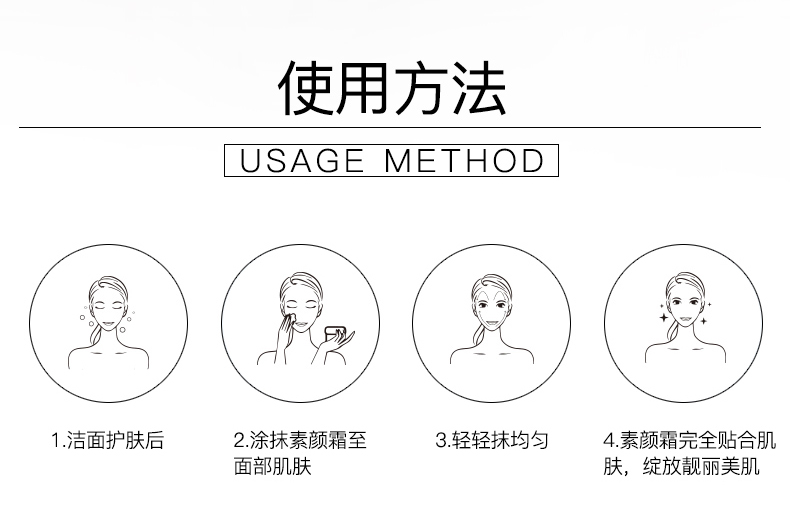 使用方法

USAGE METHOD

1.洁面护肤后

2.涂抹素颜霜至面部肌肤

3.轻轻抹均匀

4.素颜霜完全贴合肌肤，绽放靓丽美肌